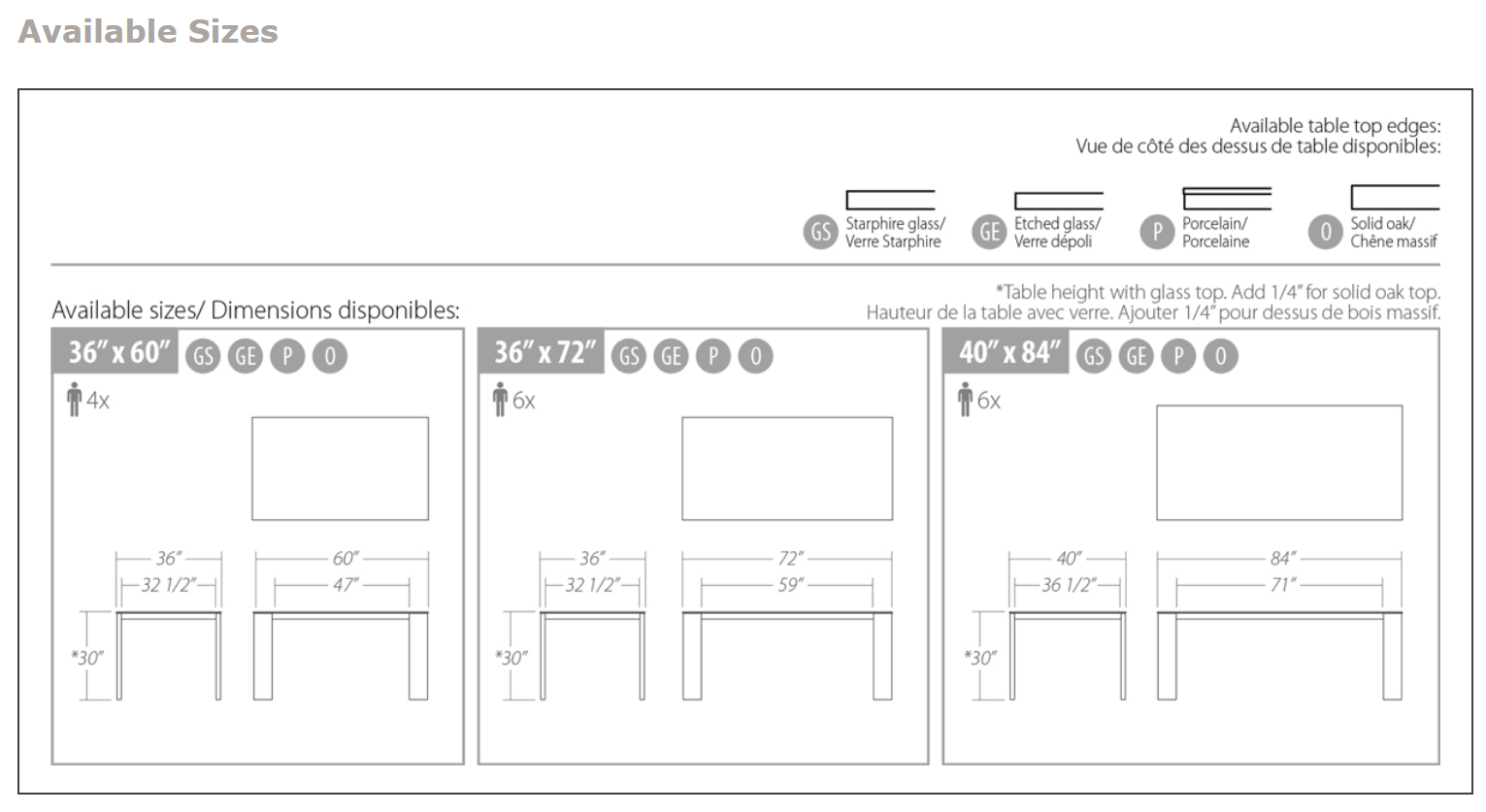 Available Sizes

Available table top edges:
Vue de côté des dessus de table disponibles:

GS Starphire glass/ Verre Starphire
GE Etched glass/ Verre dépoli
P Porcelain/ Porcelaine
O Solid oak/ Chêne massif

Available sizes/ Dimensions disponibles:

*Table height with glass top. Add 1/4" for solid oak top.
Hauteur de la table avec verre. Ajouter 1/4" pour dessus de bois massif.

36" x 60" GS GE P O
4x
36"
32 1/2"
60"
47"
*30"

36" x 72" GS GE P O
6x
36"
32 1/2"
72"
59"
*30"

40" x 84" GS GE P O
6x
40"
36 1/2"
84"
71"
*30"