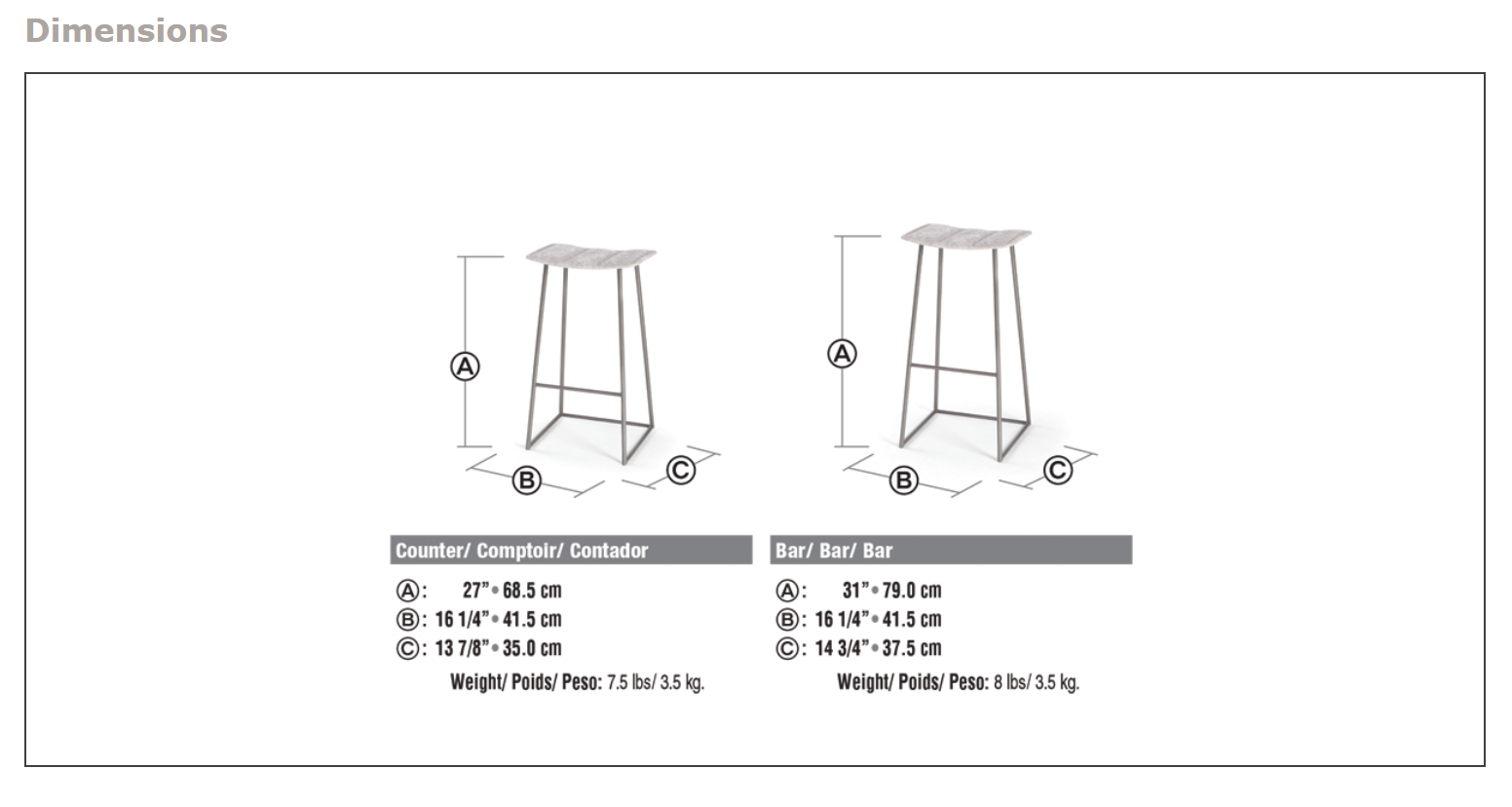 Dimensions

Ⓐ
Ⓑ
Ⓒ

Ⓐ
Ⓑ
Ⓒ

Counter/ Comptoir/ Contador

Ⓐ: 27" • 68.5 cm
Ⓑ: 16 1/4" • 41.5 cm
Ⓒ: 13 7/8" • 35.0 cm

Weight/ Poids/ Peso: 7.5 lbs/ 3.5 kg.

Bar/ Bar/ Bar

Ⓐ: 31" • 79.0 cm
Ⓑ: 16 1/4" • 41.5 cm
Ⓒ: 14 3/4" • 37.5 cm

Weight/ Poids/ Peso: 8 lbs/ 3.5 kg.