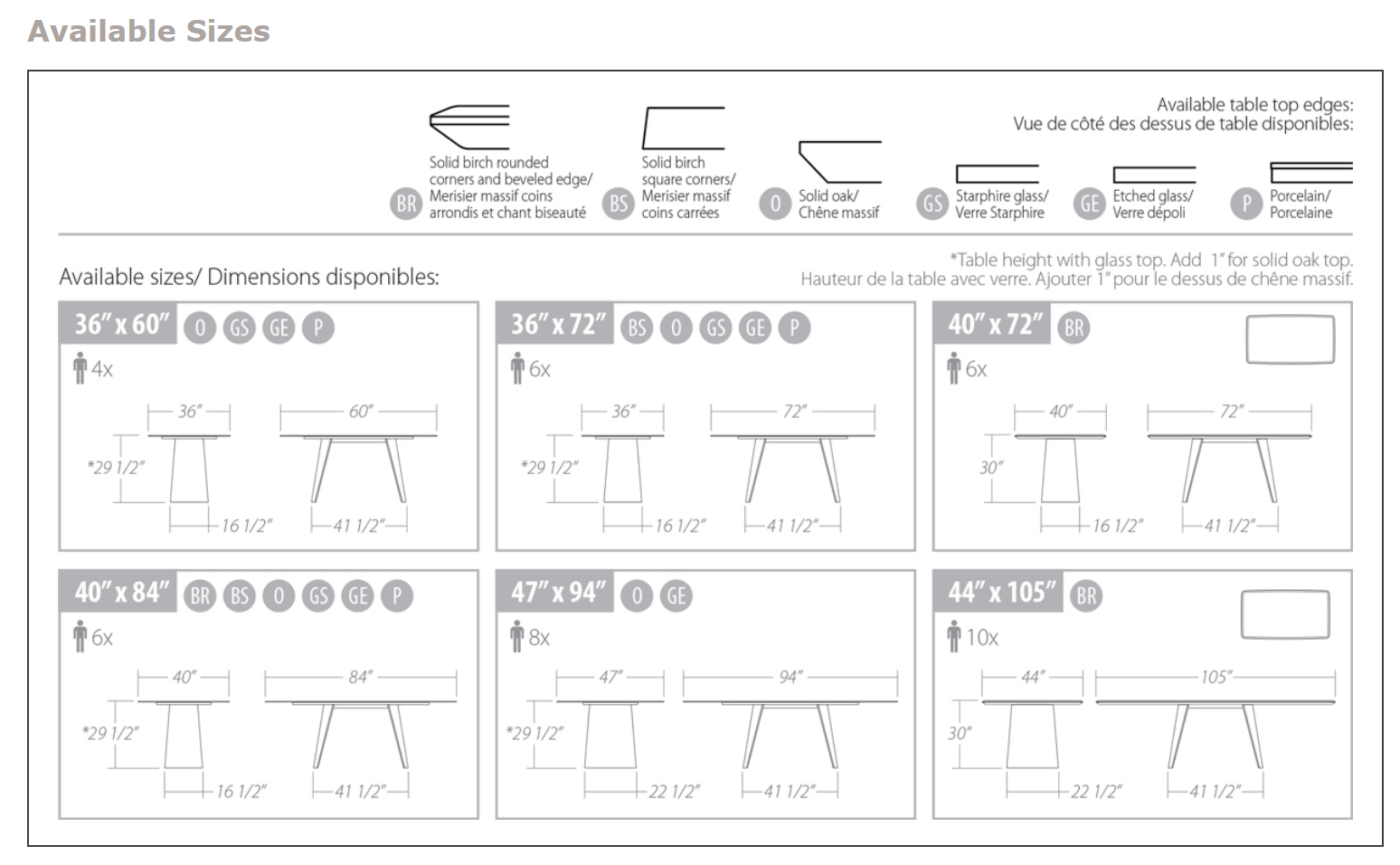 Available Sizes

Available table top edges:
Vue de côté des dessus de table disponibles:

BR Solid birch rounded corners and beveled edge/ Merisier massif coins arrondis et chant biseauté

BS Solid birch square corners/ Merisier massif coins carrées

O Solid oak/ Chêne massif

GS Starphire glass/ Verre Starphire

GE Etched glass/ Verre dépoli

P Porcelain/ Porcelaine

Available sizes/ Dimensions disponibles:

*Table height with glass top. Add 1" for solid oak top.
Hauteur de la table avec verre. Ajouter 1" pour le dessus de chêne massif.

36" x 60" O GS GE P
4x
36"
60"
*29 1/2"
16 1/2"
41 1/2"

36" x 72" BS O GS GE P
6x
36"
72"
*29 1/2"
16 1/2"
41 1/2"

40" x 72" BR
6x
40"
72"
30"
16 1/2"
41 1/2"

40" x 84" BR BS O GS GE P
6x
40"
84"
*29 1/2"
16 1/2"
41 1/2"

47" x 94" O GE
8x
47"
94"
*29 1/2"
22 1/2"
41 1/2"

44" x 105" BR
10x
44"
105"
30"
22 1/2"
41 1/2"