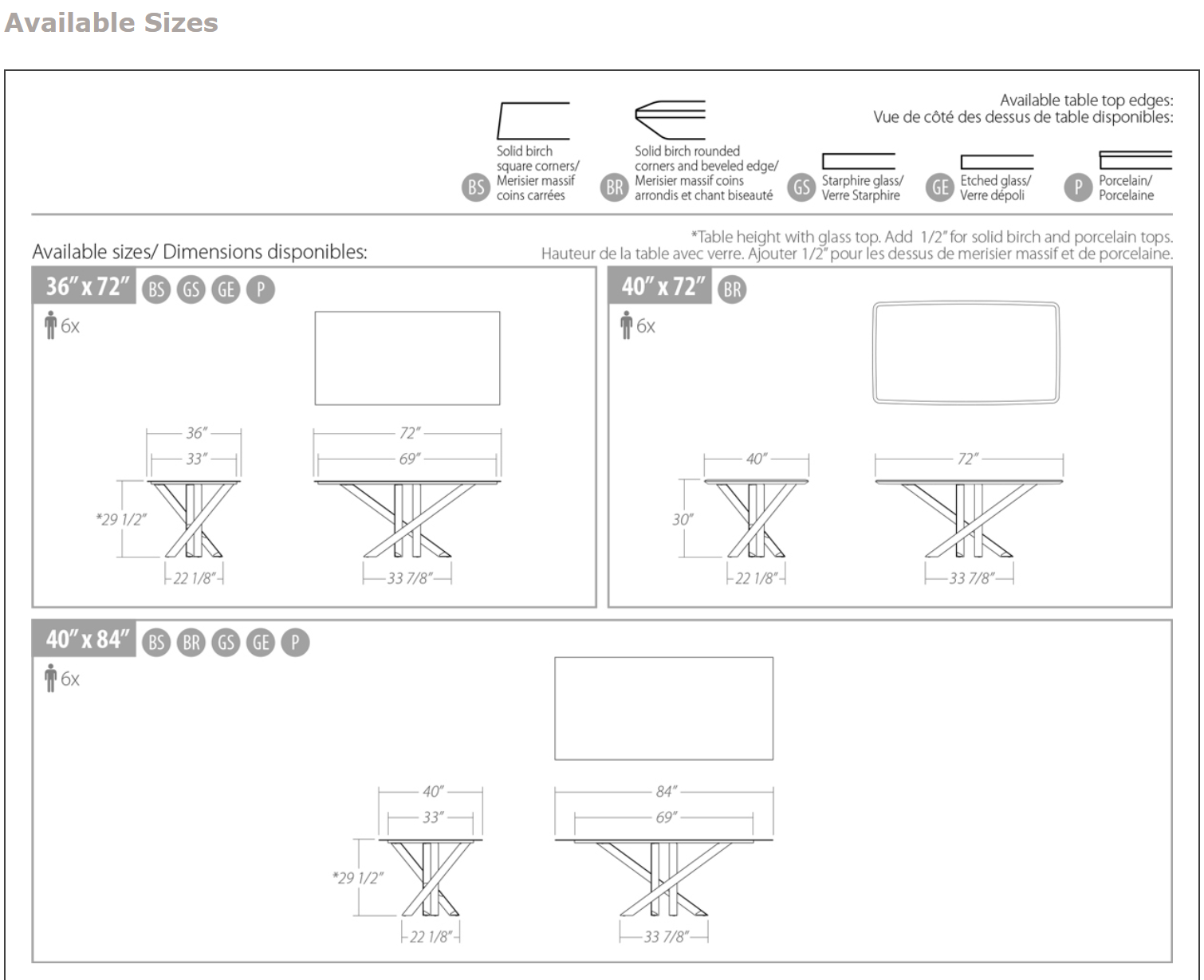 Available Sizes

Available table top edges:
Vue de côté des dessus de table disponibles:

BS Solid birch square corners/ Merisier massif coins carrées

BR Solid birch rounded corners and beveled edge/ Merisier massif coins arrondis et chant biseauté

GS Starphire glass/ Verre Starphire

GE Etched glass/ Verre dépoli

P Porcelain/ Porcelaine

Available sizes/ Dimensions disponibles:

*Table height with glass top. Add 1/2" for solid birch and porcelain tops.
Hauteur de la table avec verre. Ajouter 1/2" pour les dessus de merisier massif et de porcelaine.

36" x 72" BS GS GE P

6x

36"
33"
*29 1/2"
22 1/8"
72"
69"
33 7/8"

40" x 72" BR

6x

40"
30"
22 1/8"
72"
33 7/8"

40" x 84" BS BR GS GE P

6x

40"
33"
*29 1/2"
22 1/8"
84"
69"
33 7/8"