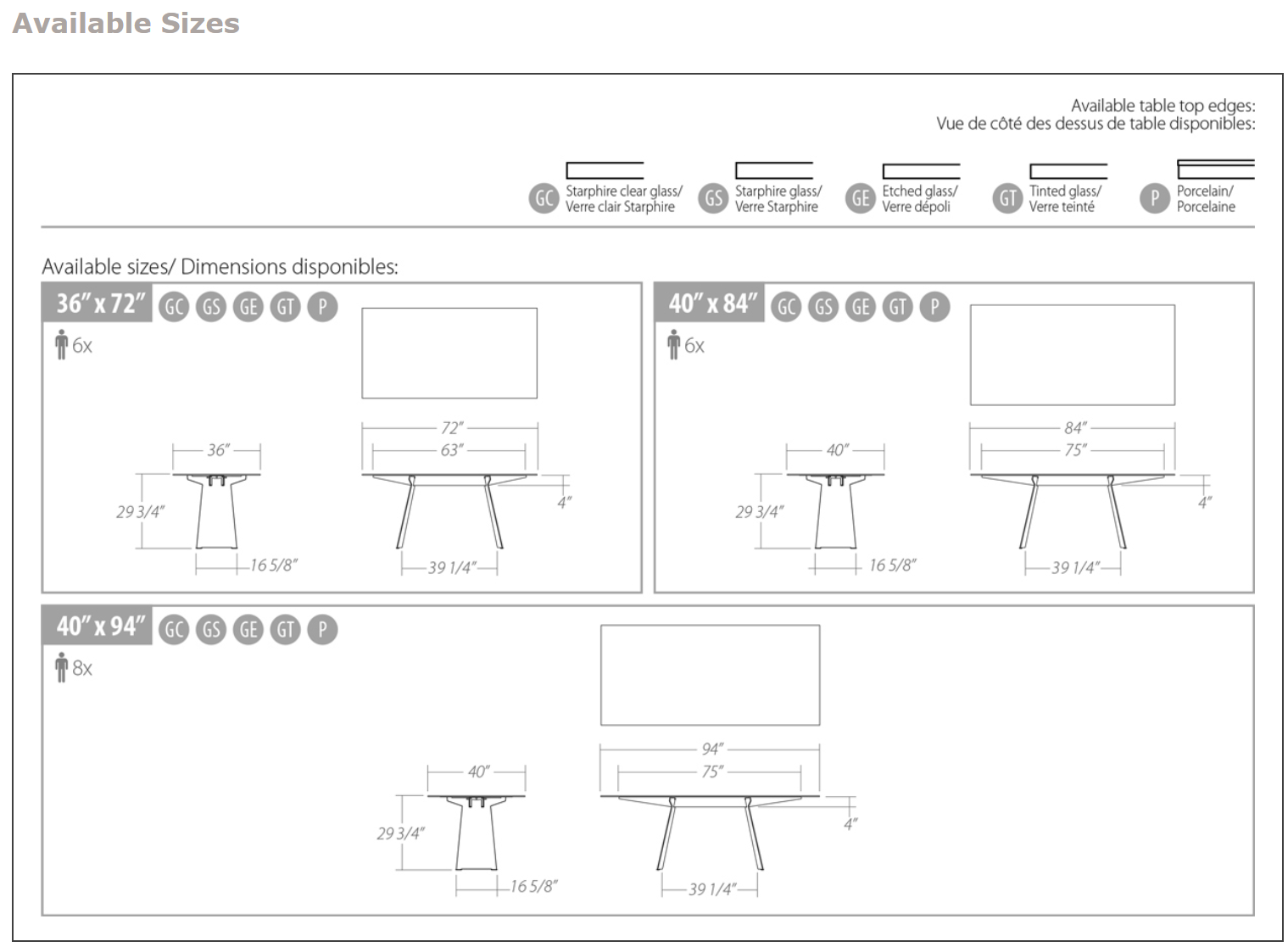 Available Sizes

Available table top edges:
Vue de côté des dessus de table disponibles:

GC Starphire clear glass/ Verre clair Starphire
GS Starphire glass/ Verre Starphire
GE Etched glass/ Verre dépoli
GT Tinted glass/ Verre teinté
P Porcelain/ Porcelaine

Available sizes/ Dimensions disponibles:

36″ x 72″ GC GS GE GT P
6x
36″
29 3/4″
16 5/8″
72″
63″
4″
39 1/4″

40″ x 84″ GC GS GE GT P
6x
40″
29 3/4″
16 5/8″
84″
75″
4″
39 1/4″

40″ x 94″ GC GS GE GT P
8x
40″
29 3/4″
16 5/8″
94″
75″
4″
39 1/4″