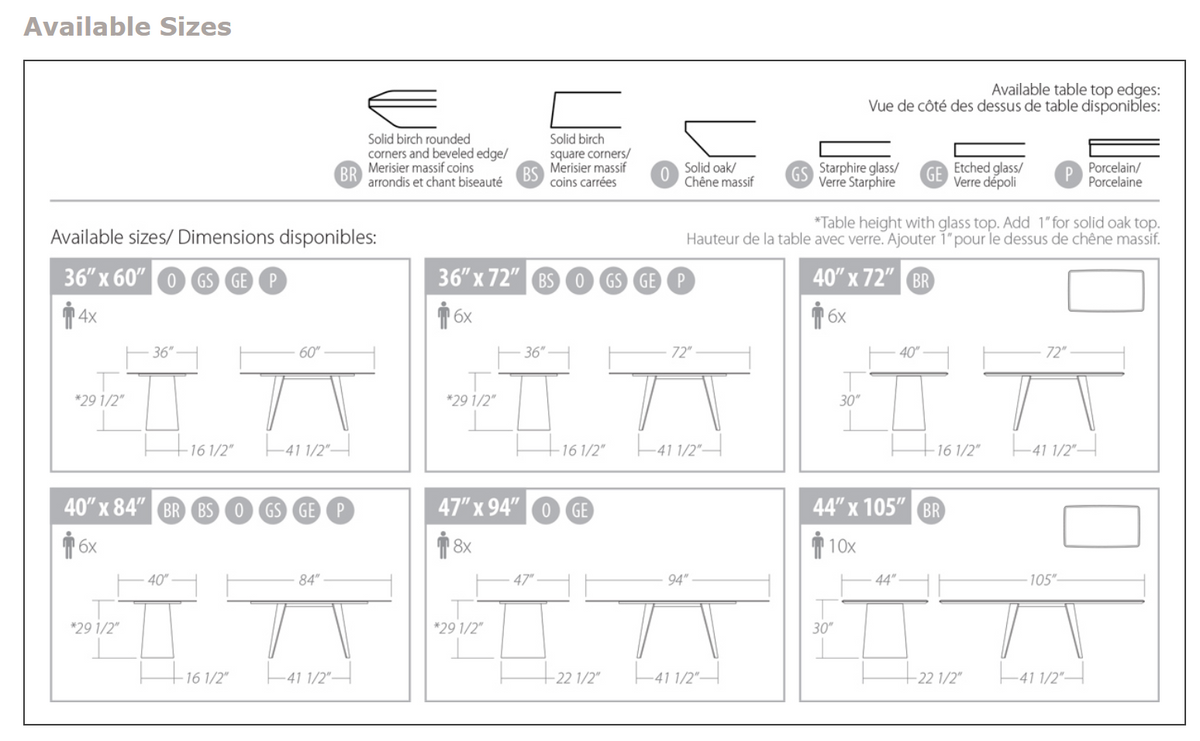 Available Sizes

Available table top edges:
Vue de côté des dessus de table disponibles:

BR Solid birch rounded corners and beveled edge/ Merisier massif coins arrondis et chant biseauté

BS Solid birch square corners/ Merisier massif coins carrées

O Solid oak/ Chêne massif

GS Starphire glass/ Verre Starphire

GE Etched glass/ Verre dépoli

P Porcelain/ Porcelaine

Available sizes/ Dimensions disponibles:

*Table height with glass top. Add 1" for solid oak top.
Hauteur de la table avec verre. Ajouter 1" pour le dessus de chêne massif.

36" x 60" O GS GE P
4x
36"
60"
*29 1/2"
16 1/2"
41 1/2"

36" x 72" BS O GS GE P
6x
36"
72"
*29 1/2"
16 1/2"
41 1/2"

40" x 72" BR
6x
40"
72"
30"
16 1/2"
41 1/2"

40" x 84" BR BS O GS GE P
6x
40"
84"
*29 1/2"
16 1/2"
41 1/2"

47" x 94" O GE
8x
47"
94"
*29 1/2"
22 1/2"
41 1/2"

44" x 105" BR
10x
44"
105"
30"
22 1/2"
41 1/2"